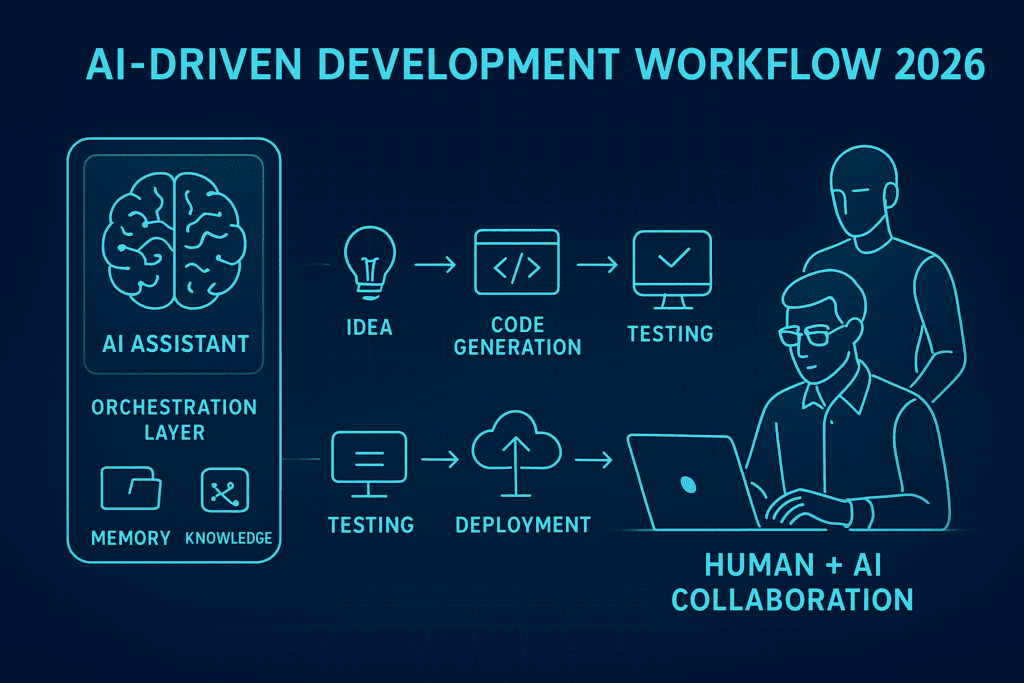 AI-DRIVEN DEVELOPMENT WORKFLOW 2026

AI ASSISTANT

ORCHESTRATION LAYER

MEMORY

KNOWLEDGE

IDEA

CODE GENERATION

TESTING

TESTING

DEPLOYMENT

HUMAN + AI COLLABORATION